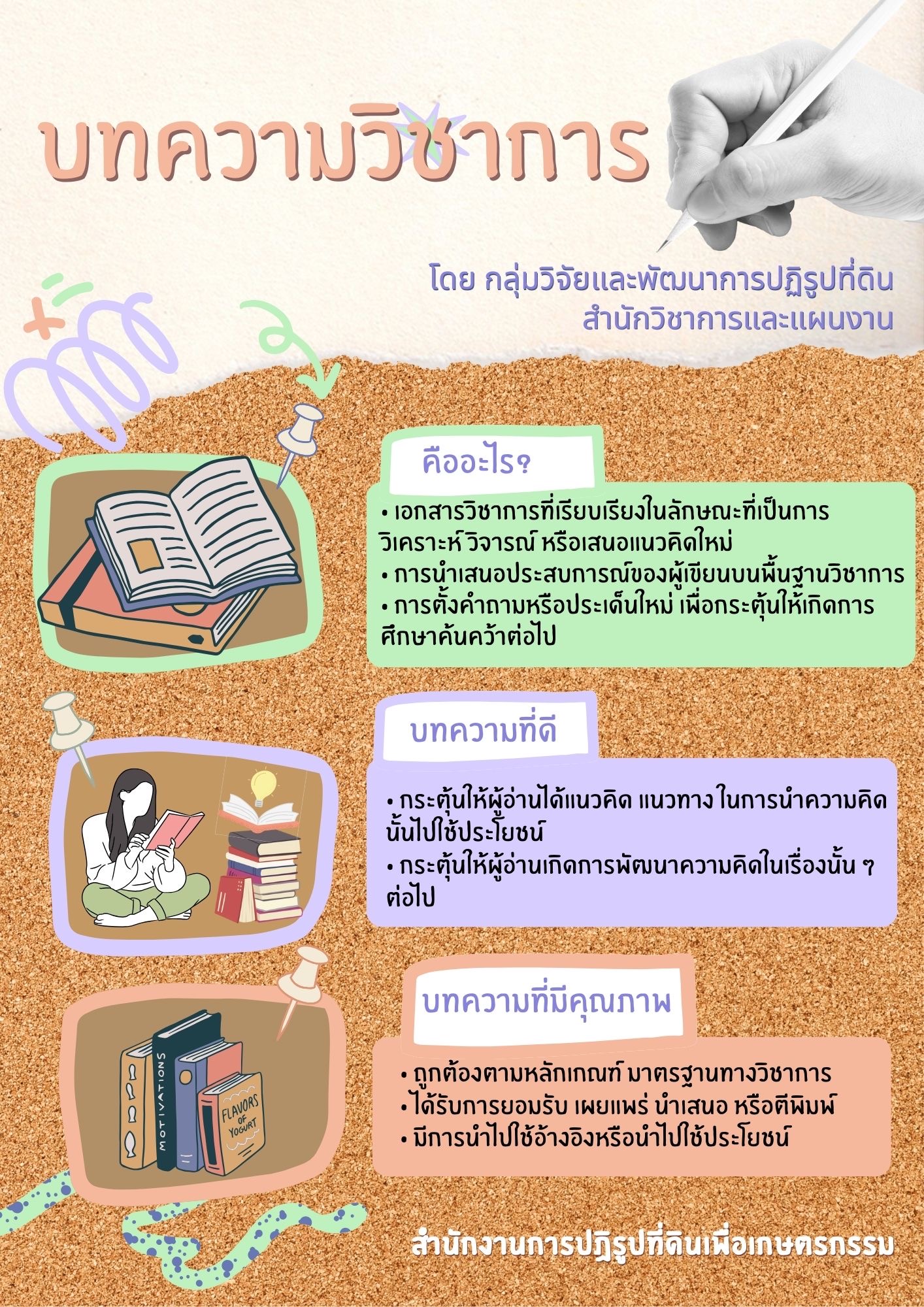 บทความวิชาการ

โดย กลุ่มวิจัยและพัฒนาการปฏิรูปที่ดิน
สำนักวิชาการและแผนงาน

คืออะไร?

• เอกสารวิชาการที่เรียบเรียงในลักษณะที่เป็นการวิเคราะห์ วิจารณ์ หรือเสนอแนวคิดใหม่
• การนำเสนอประสบการณ์ของผู้เขียนบนพื้นฐานวิชาการ
• การตั้งคำถามหรือประเด็นใหม่ เพื่อกระตุ้นให้เกิดการศึกษาค้นคว้าต่อไป

บทความที่ดี

• กระตุ้นให้ผู้อ่านได้แนวคิด แนวทาง ในการนำความคิดนั้นไปใช้ประโยชน์
• กระตุ้นให้ผู้อ่านเกิดการพัฒนาความคิดในเรื่องนั้น ๆ ต่อไป

บทความที่มีคุณภาพ

• ถูกต้องตามหลักเกณฑ์ มาตรฐานทางวิชาการ
• ได้รับการยอมรับ เผยแพร่ นำเสนอ หรือตีพิมพ์
• มีการนำไปใช้อ้างอิงหรือนำไปใช้ประโยชน์

MOTIVATIONS

FLAVORS OF YOGURT

สำนักงานการปฏิรูปที่ดินเพื่อเกษตรกรรม